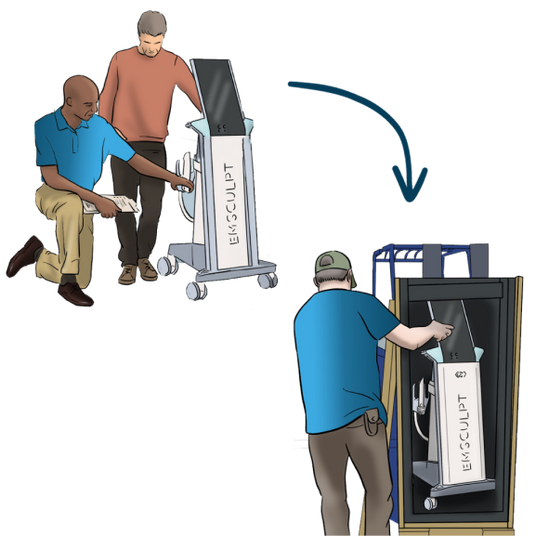 EMSCULPT

EMSCULPT